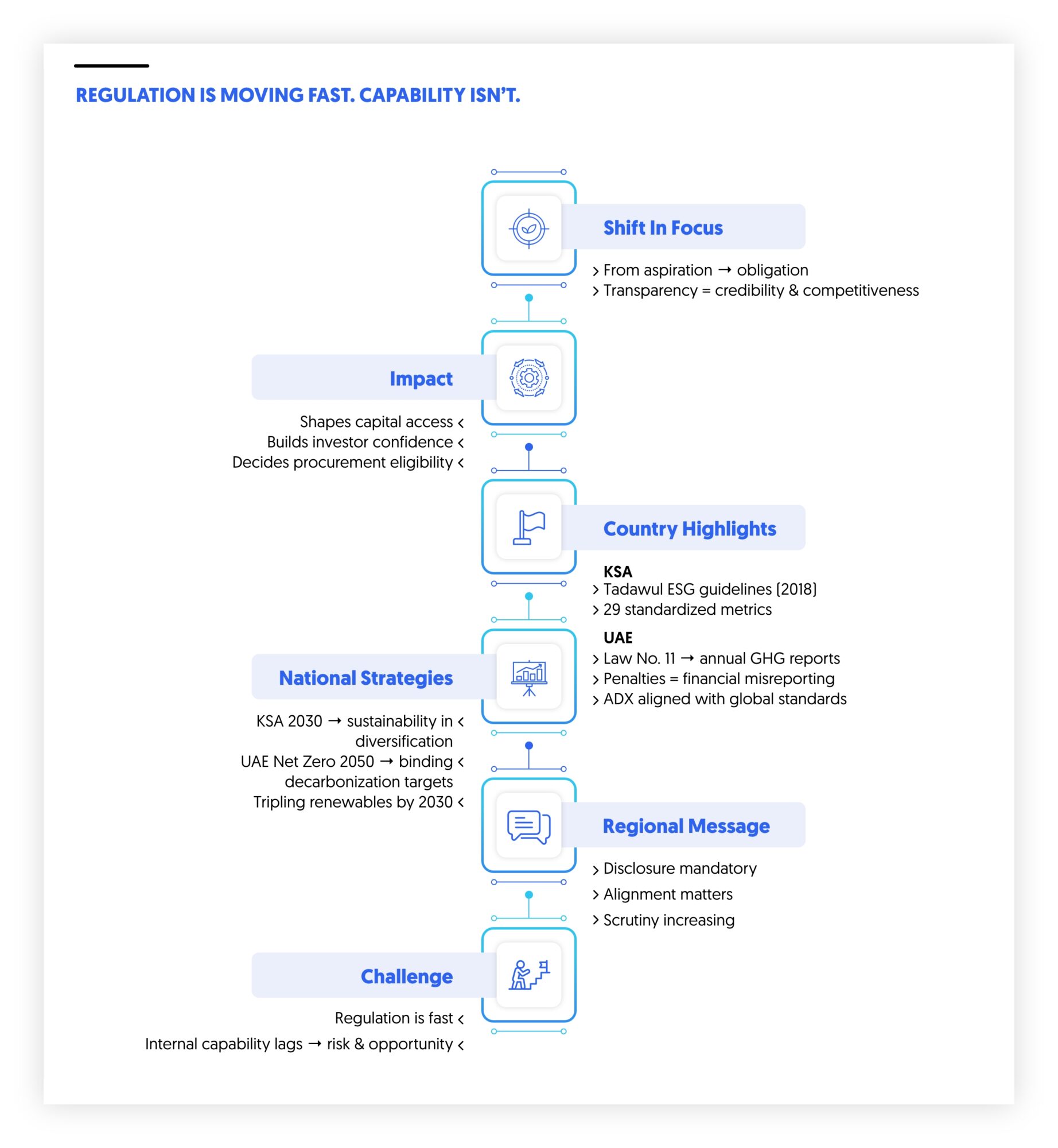 REGULATION IS MOVING FAST. CAPABILITY ISN'T.

Shift In Focus

› From aspiration → obligation
› Transparency = credibility & competitiveness

Impact

Shapes capital access ‹
Builds investor confidence ‹
Decides procurement eligibility ‹

Country Highlights

KSA
› Tadawul ESG guidelines (2018)
› 29 standardized metrics

UAE
› Law No. 11 → annual GHG reports
› Penalties = financial misreporting
› ADX aligned with global standards

National Strategies

KSA 2030 → sustainability in diversification ‹
UAE Net Zero 2050 → binding decarbonization targets ‹
Tripling renewables by 2030 ‹

Regional Message

› Disclosure mandatory
› Alignment matters
› Scrutiny increasing

Challenge

Regulation is fast ‹
Internal capability lags → risk & opportunity ‹